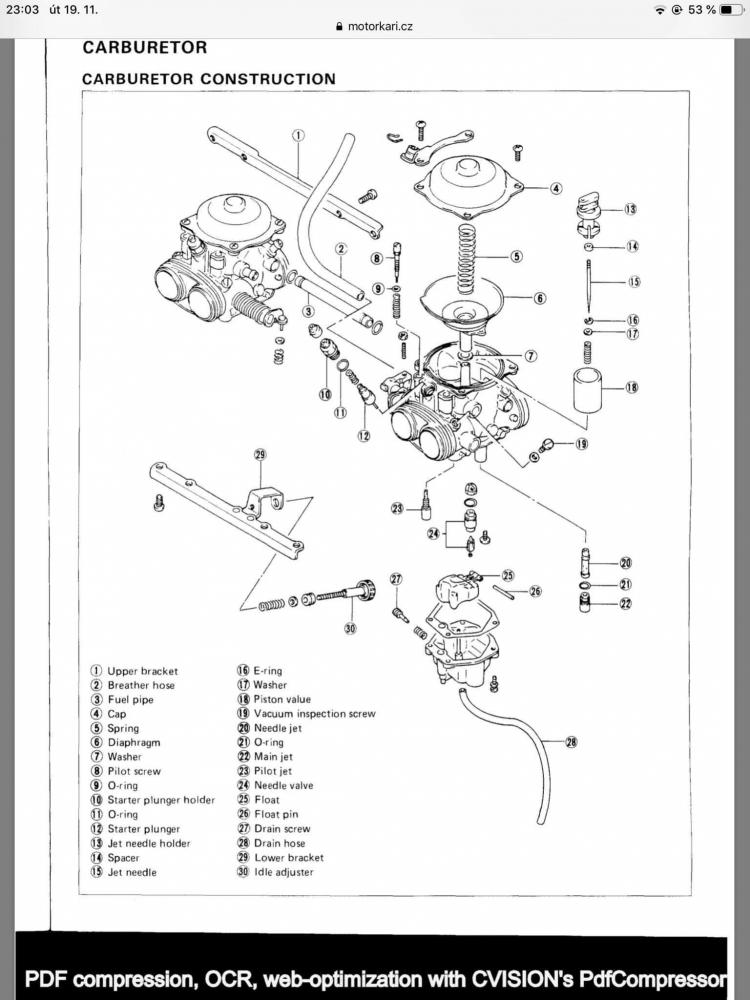 23:03 út 19. 11.
motorkari.cz
53 %

CARBURETOR

CARBURETOR CONSTRUCTION

1 2 3 4 5 6 7 8 9 10 11 12 13 14 15 16 17 18 19 20 21 22 23 24 25 26 27 28 29 30

1 Upper bracket
2 Breather hose
3 Fuel pipe
4 Cap
5 Spring
6 Diaphragm
7 Washer
8 Pilot screw
9 O-ring
10 Starter plunger holder
11 O-ring
12 Starter plunger
13 Jet needle holder
14 Spacer
15 Jet needle

16 E-ring
17 Washer
18 Piston value
19 Vacuum inspection screw
20 Needle jet
21 O-ring
22 Main jet
23 Pilot jet
24 Needle valve
25 Float
26 Float pin
27 Drain screw
28 Drain hose
29 Lower bracket
30 Idle adjuster

PDF compression, OCR, web-optimization with CVISION's PdfCompressor